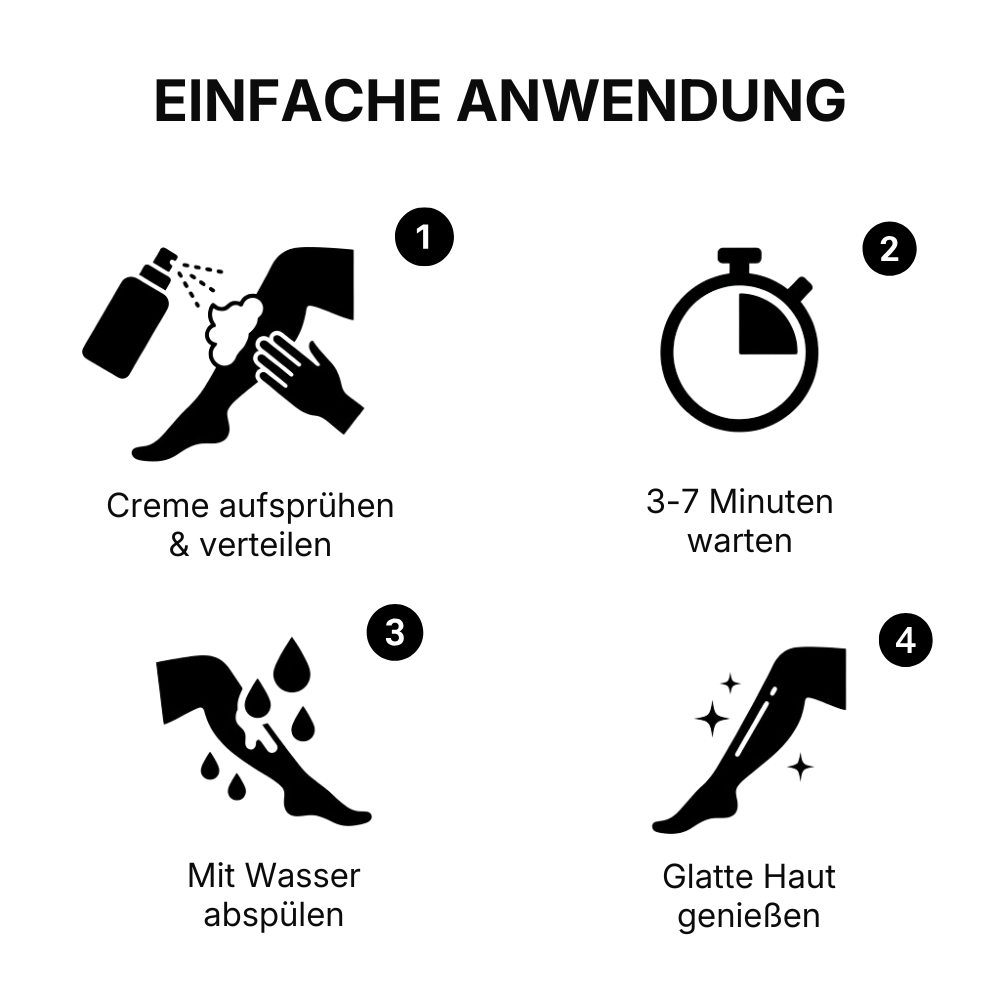 EINFACHE ANWENDUNG

1

Creme aufsprühen & verteilen

2

3-7 Minuten warten

3

Mit Wasser abspülen

4

Glatte Haut genießen